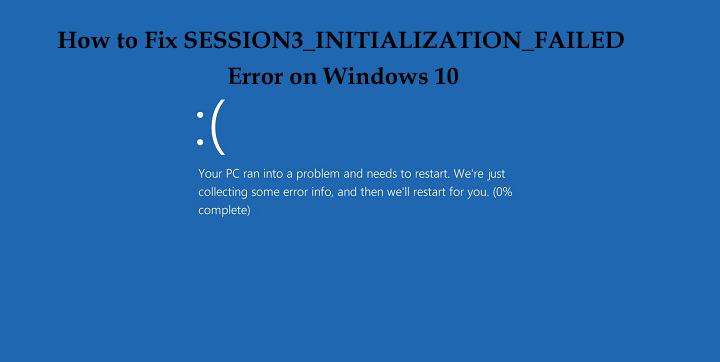 How to Fix SESSION3_INITIALIZATION_FAILED Error on Windows 10

:(

Your PC ran into a problem and needs to restart. We're just collecting some error info, and then we'll restart for you. (0% complete)